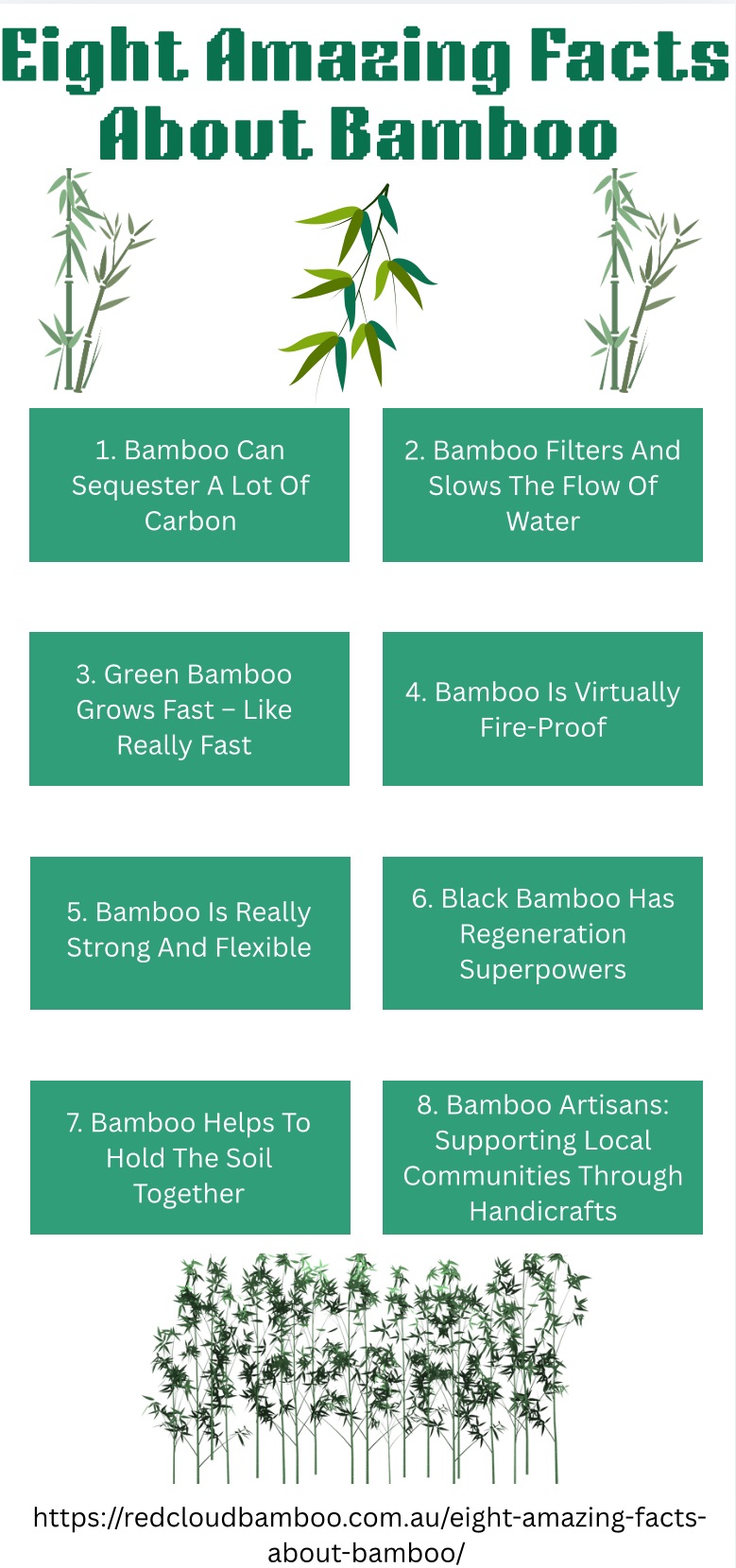 Eight Amazing Facts About Bamboo

1. Bamboo Can Sequester A Lot Of Carbon

2. Bamboo Filters And Slows The Flow Of Water

3. Green Bamboo Grows Fast – Like Really Fast

4. Bamboo Is Virtually Fire-Proof

5. Bamboo Is Really Strong And Flexible

6. Black Bamboo Has Regeneration Superpowers

7. Bamboo Helps To Hold The Soil Together

8. Bamboo Artisans: Supporting Local Communities Through Handicrafts

https://redcloudbamboo.com.au/eight-amazing-facts-about-bamboo/